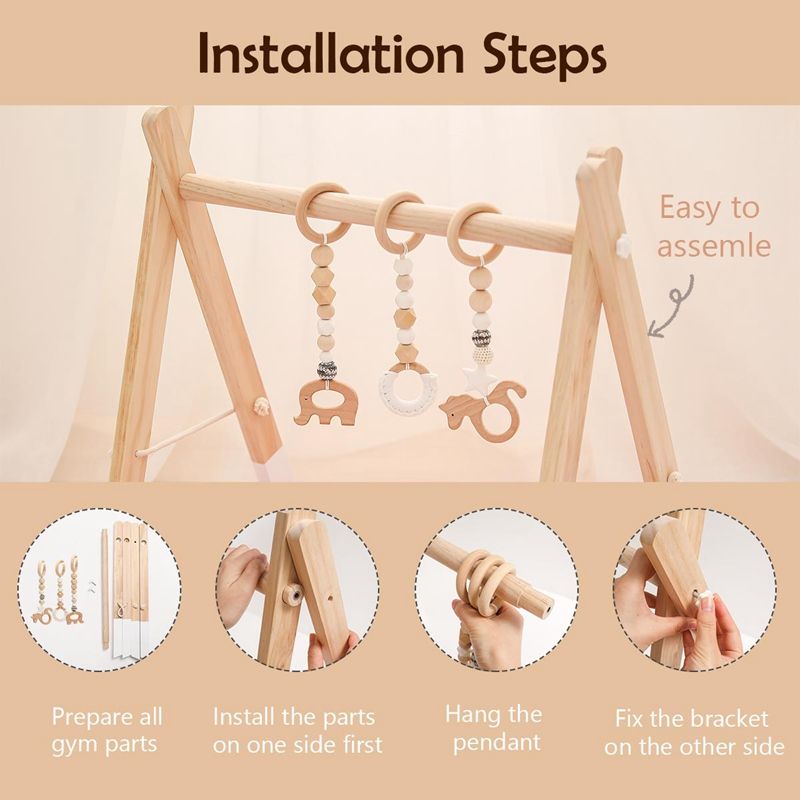 Installation Steps

Easy to assemle

Prepare all gym parts

Install the parts on one side first

Hang the pendant

Fix the bracket on the other side